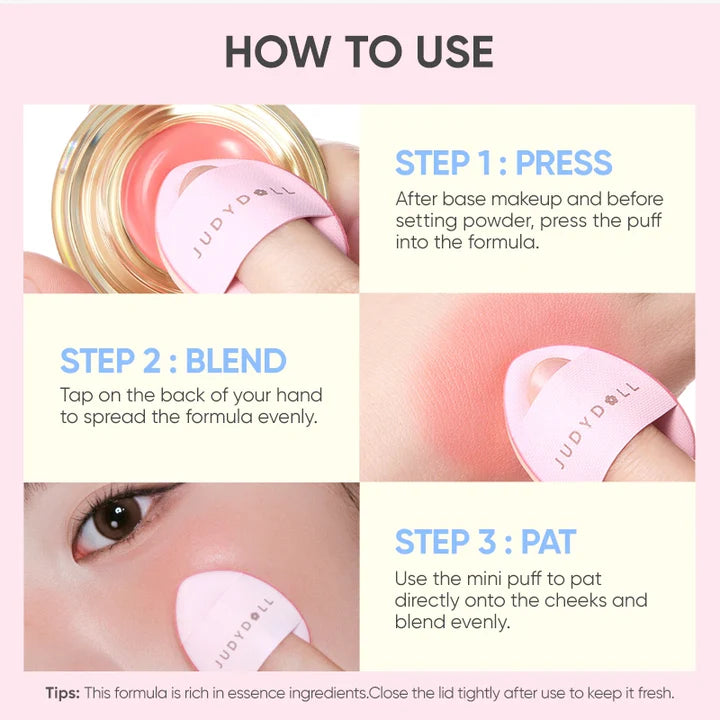 HOW TO USE

JUDYDOLL

STEP 1 : PRESS

After base makeup and before setting powder, press the puff into the formula.

STEP 2 : BLEND

Tap on the back of your hand to spread the formula evenly.

JUDYDOLL

JUDYDOLL

STEP 3 : PAT

Use the mini puff to pat directly onto the cheeks and blend evenly.

Tips: This formula is rich in essence ingredients.Close the lid tightly after use to keep it fresh.